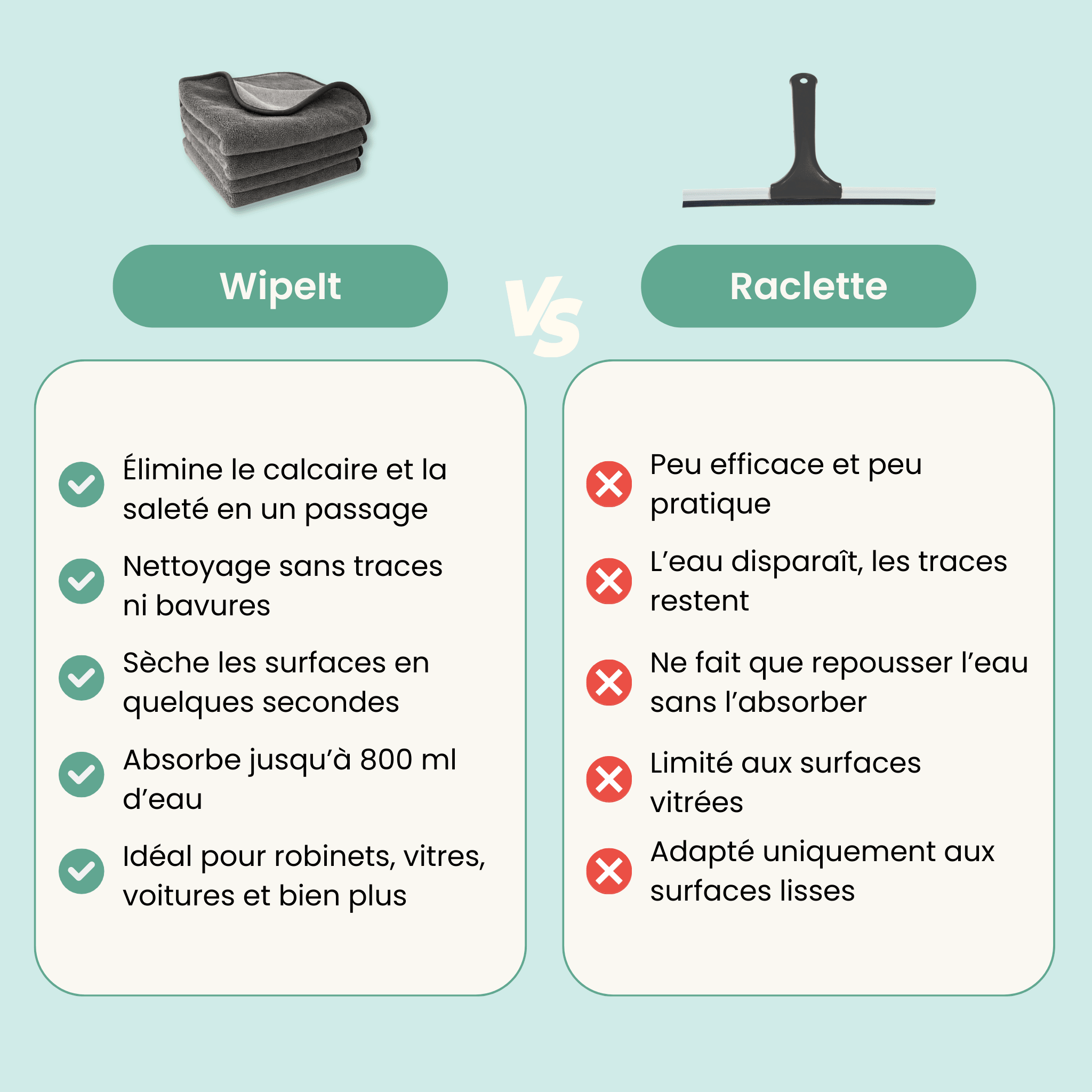 WipeIt

VS

Raclette

Élimine le calcaire et la saleté en un passage

Nettoyage sans traces ni bavures

Sèche les surfaces en quelques secondes

Absorbe jusqu'à 800 ml d'eau

Idéal pour robinets, vitres, voitures et bien plus

Peu efficace et peu pratique

L'eau disparaît, les traces restent

Ne fait que repousser l'eau sans l'absorber

Limité aux surfaces vitrées

Adapté uniquement aux surfaces lisses